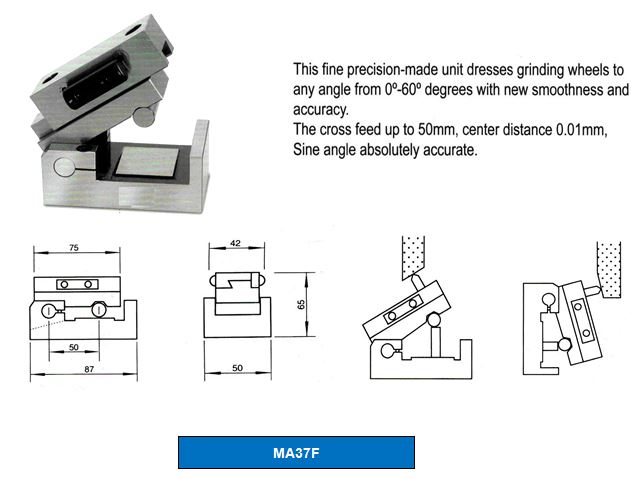 This fine precision-made unit dresses grinding wheels to any angle from 0º-60º degrees with new smoothness and accuracy.
The cross feed up to 50mm, center distance 0.01mm, Sine angle absolutely accurate.

75
50
87
42
65
50

MA37F